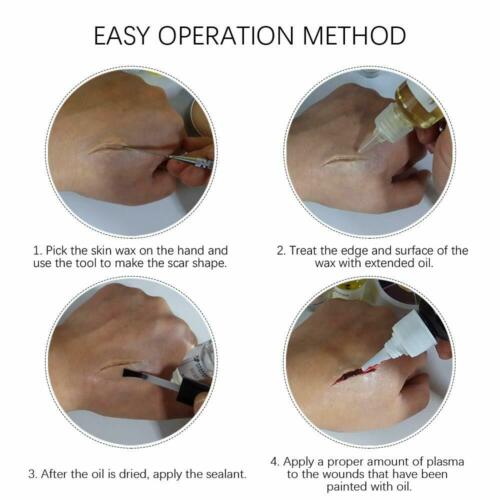 EASY OPERATION METHOD

1. Pick the skin wax on the hand and use the tool to make the scar shape.

2. Treat the edge and surface of the wax with extended oil.

3. After the oil is dried, apply the sealant.

4. Apply a proper amount of plasma to the wounds that have been painted with oil.