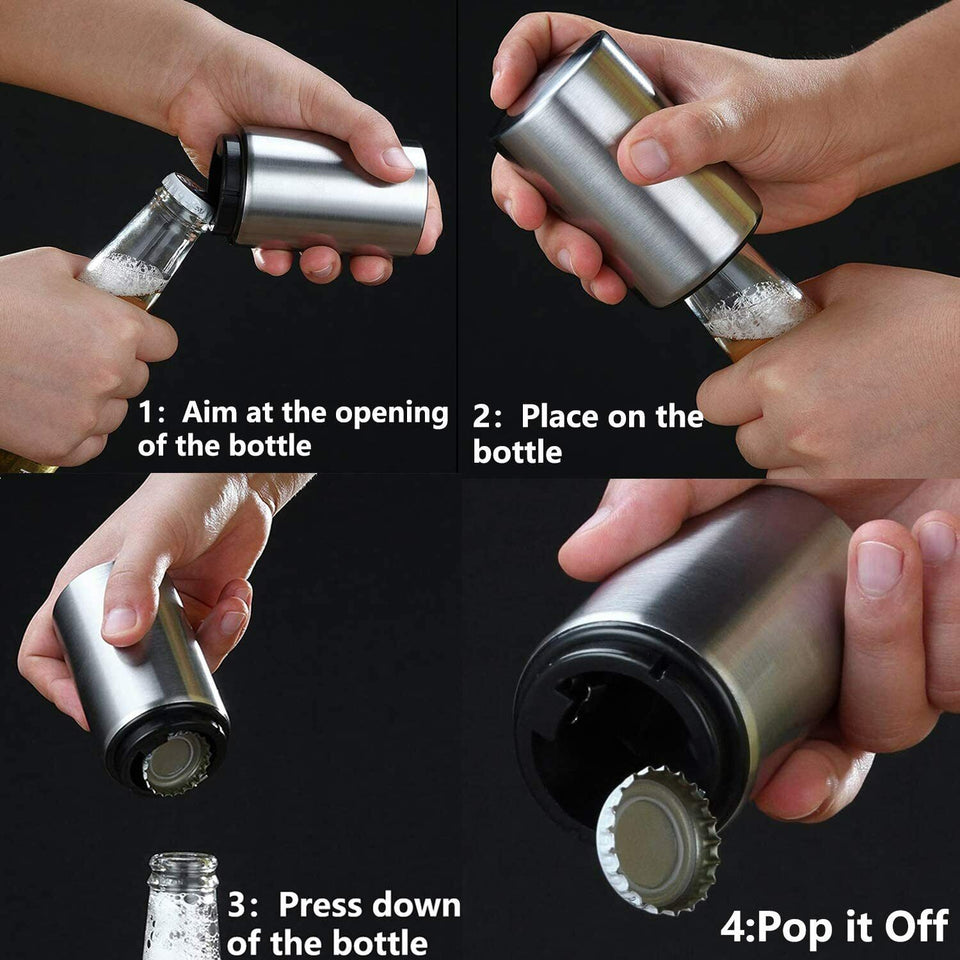 1: Aim at the opening of the bottle

2: Place on the bottle

3: Press down of the bottle

4:Pop it Off