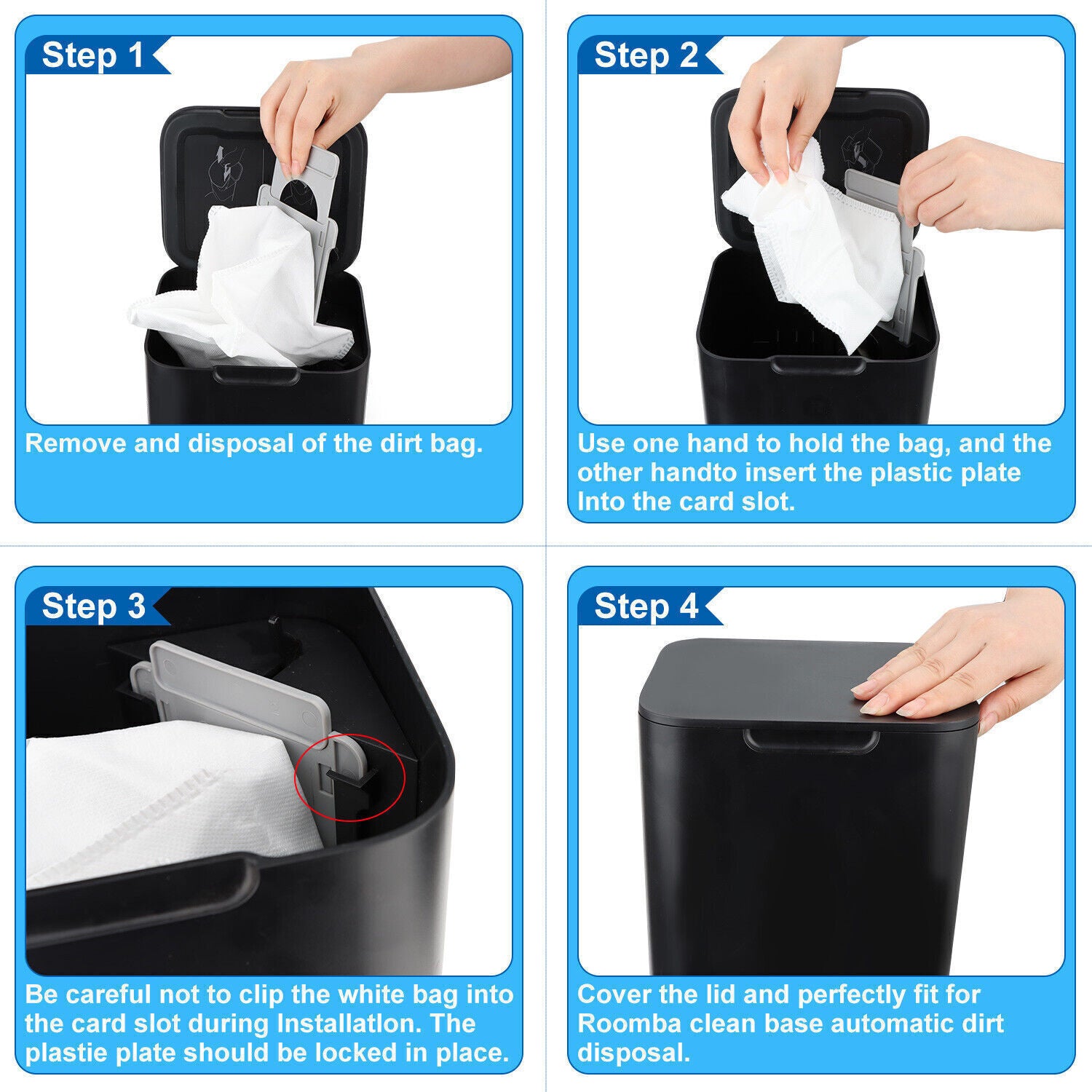 Step 1

Remove and disposal of the dirt bag.

Step 2

Use one hand to hold the bag, and the other handto insert the plastic plate Into the card slot.

Step 3

Be careful not to clip the white bag into the card slot during Installatlon. The plastie plate should be locked in place.

Step 4

Cover the lid and perfectly fit for Roomba clean base automatic dirt disposal.